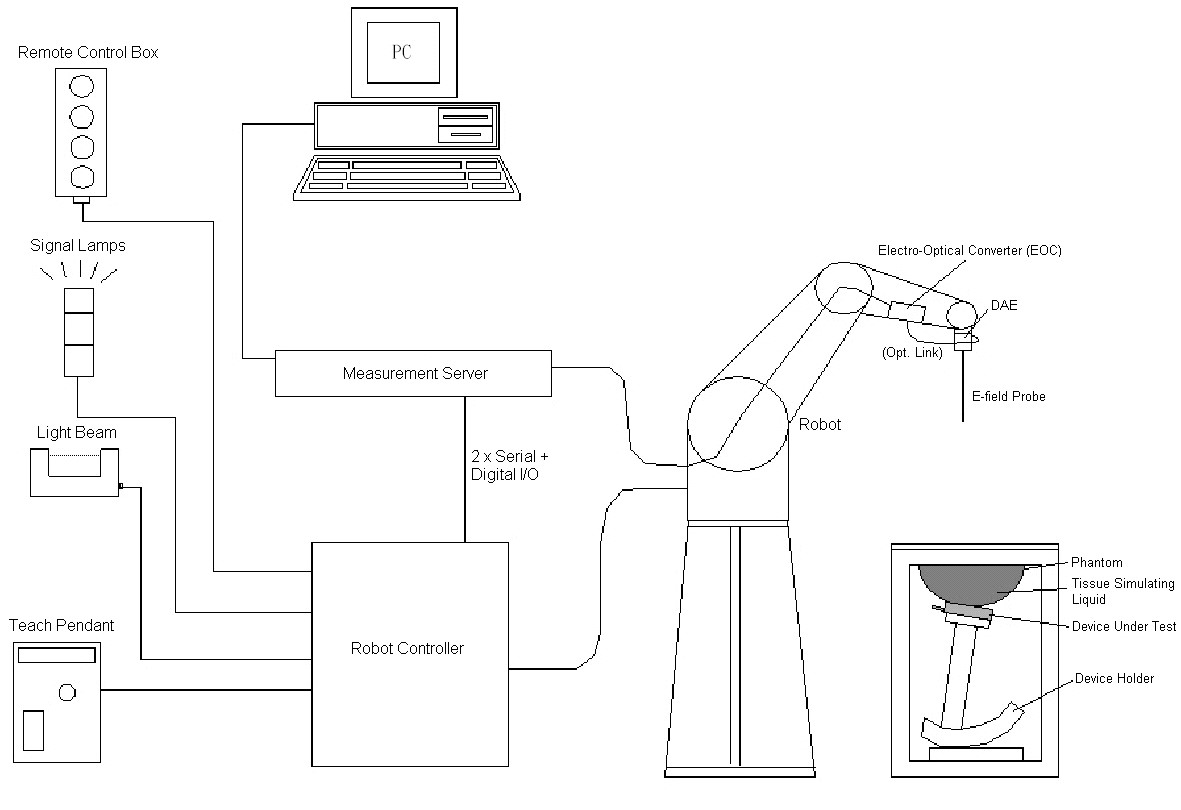 Remote Control Box

PC

Signal Lamps

Electro-Optical Converter (EOC)

DAE

(Opt. Link)

Measurement Server

E-field Probe

Light Beam

Robot

2 x Serial + Digital I/O

Phantom

Tissue Simulating Liquid

Device Under Test

Teach Pendant

Robot Controller

Device Holder